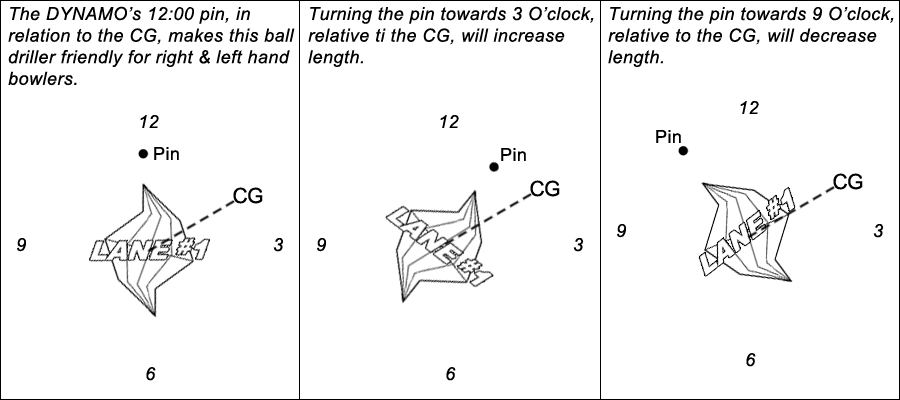 The DYNAMO's 12:00 pin, in relation to the CG, makes this ball driller friendly for right & left hand bowlers.

12

Pin

CG

9

LANE #1

3

6

Turning the pin towards 3 O'clock, relative ti the CG, will increase length.

12

Pin

CG

9

LANE #1

3

6

Turning the pin towards 9 O'clock, relative to the CG, will decrease length.

12

Pin

CG

9

LANE #1

3

6